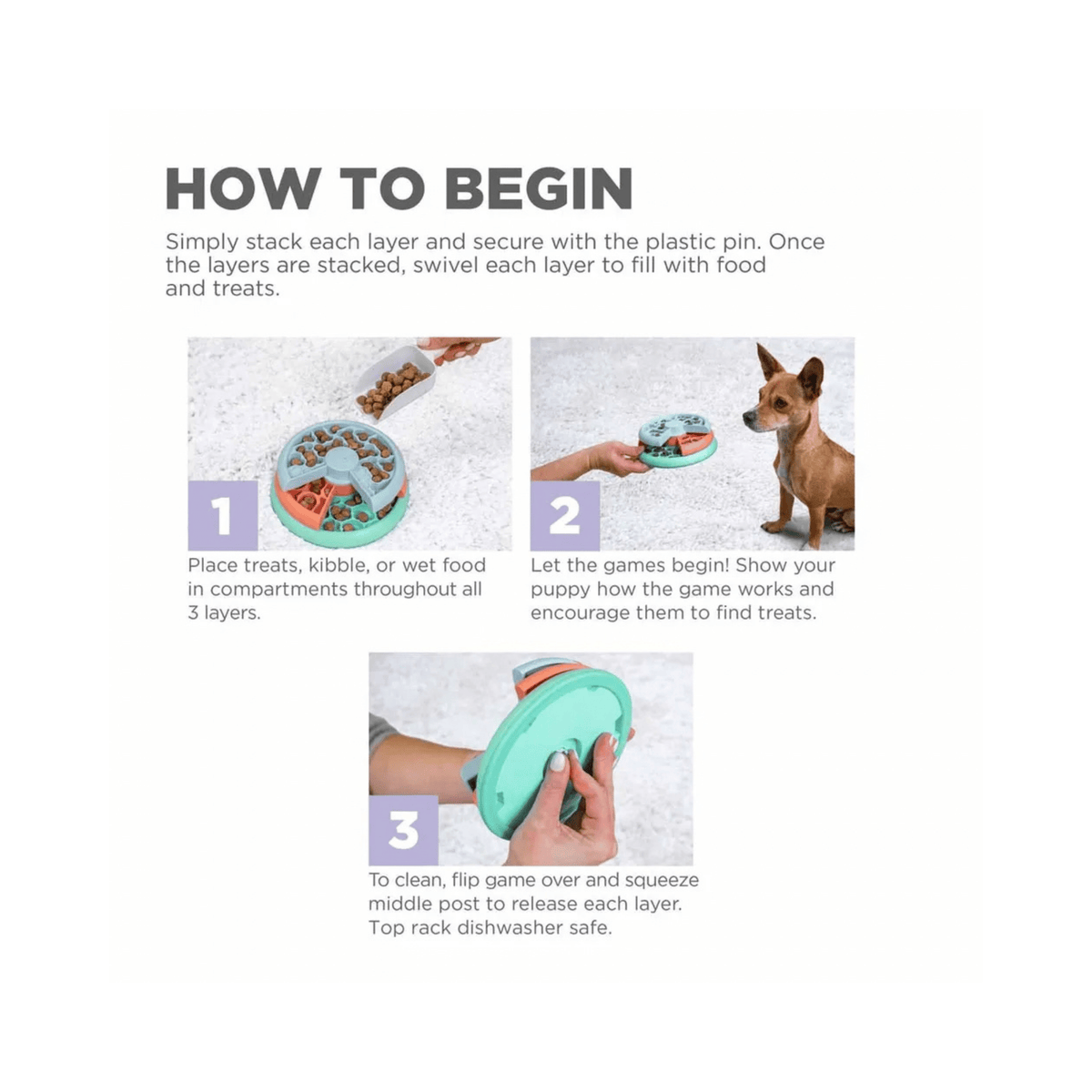 HOW TO BEGIN

Simply stack each layer and secure with the plastic pin. Once the layers are stacked, swivel each layer to fill with food and treats.

1

Place treats, kibble, or wet food in compartments throughout all 3 layers.

2

Let the games begin! Show your puppy how the game works and encourage them to find treats.

3

To clean, flip game over and squeeze middle post to release each layer. Top rack dishwasher safe.