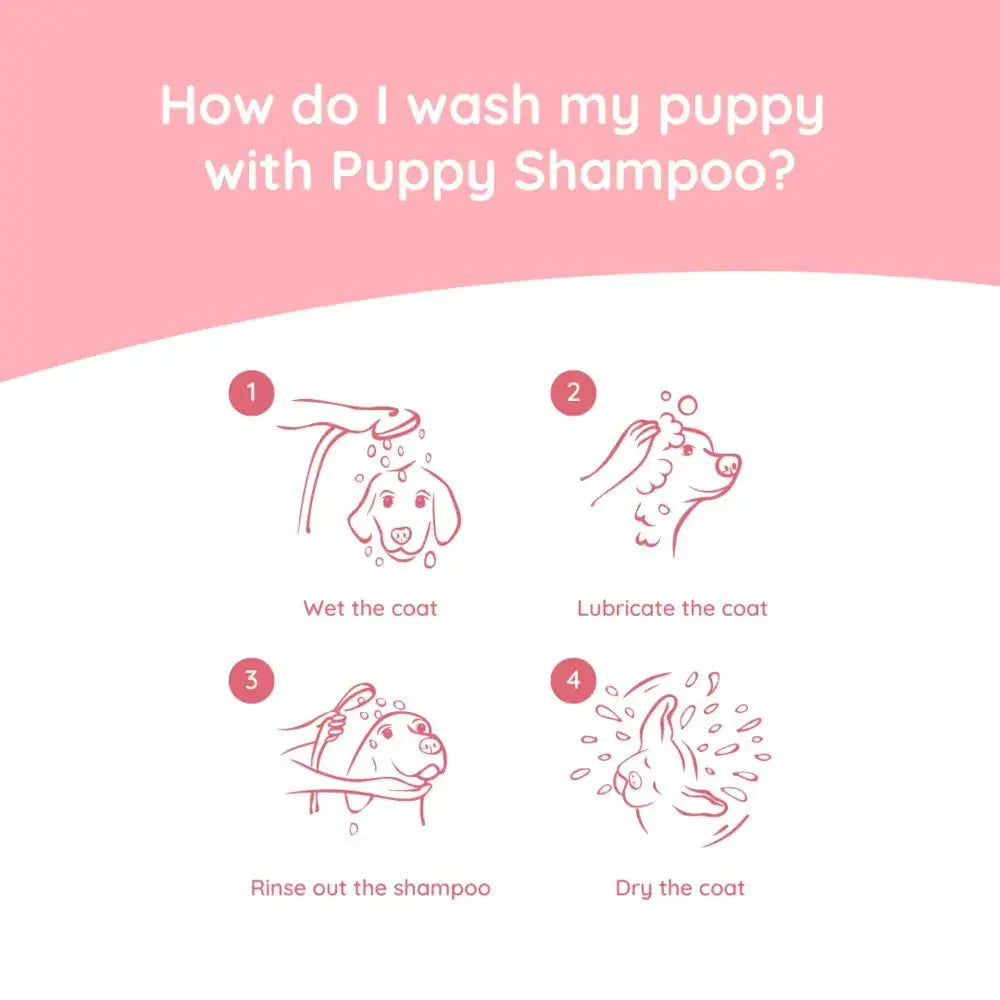 How do I wash my puppy with Puppy Shampoo?

1

Wet the coat

2

Lubricate the coat

3

Rinse out the shampoo

4

Dry the coat